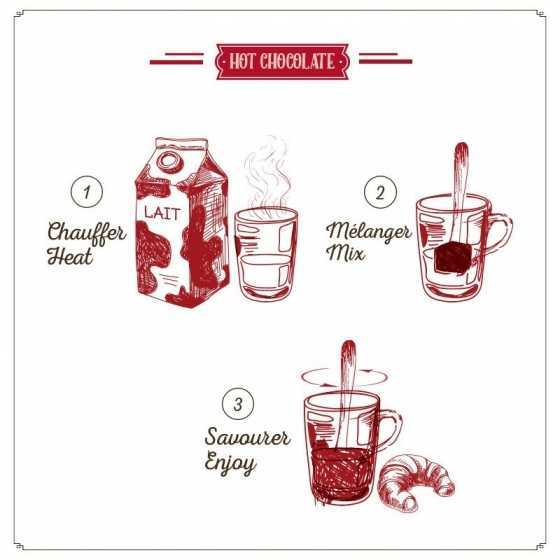 HOT CHOCOLATE

1
Chauffer
Heat

LAIT

2
Mélanger
Mix

3
Savourer
Enjoy