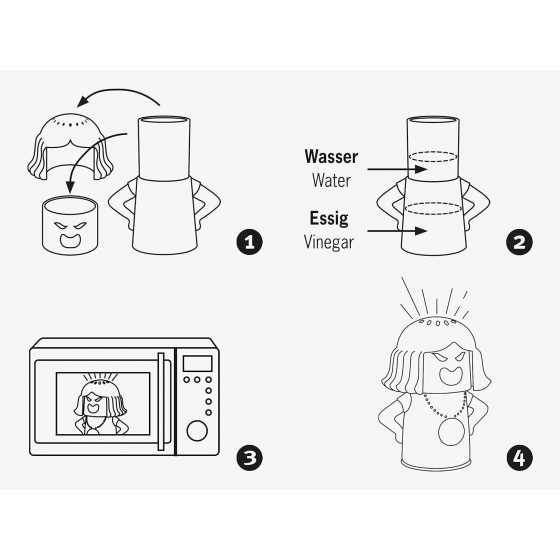 1

Wasser
Water

Essig
Vinegar

2

3

4